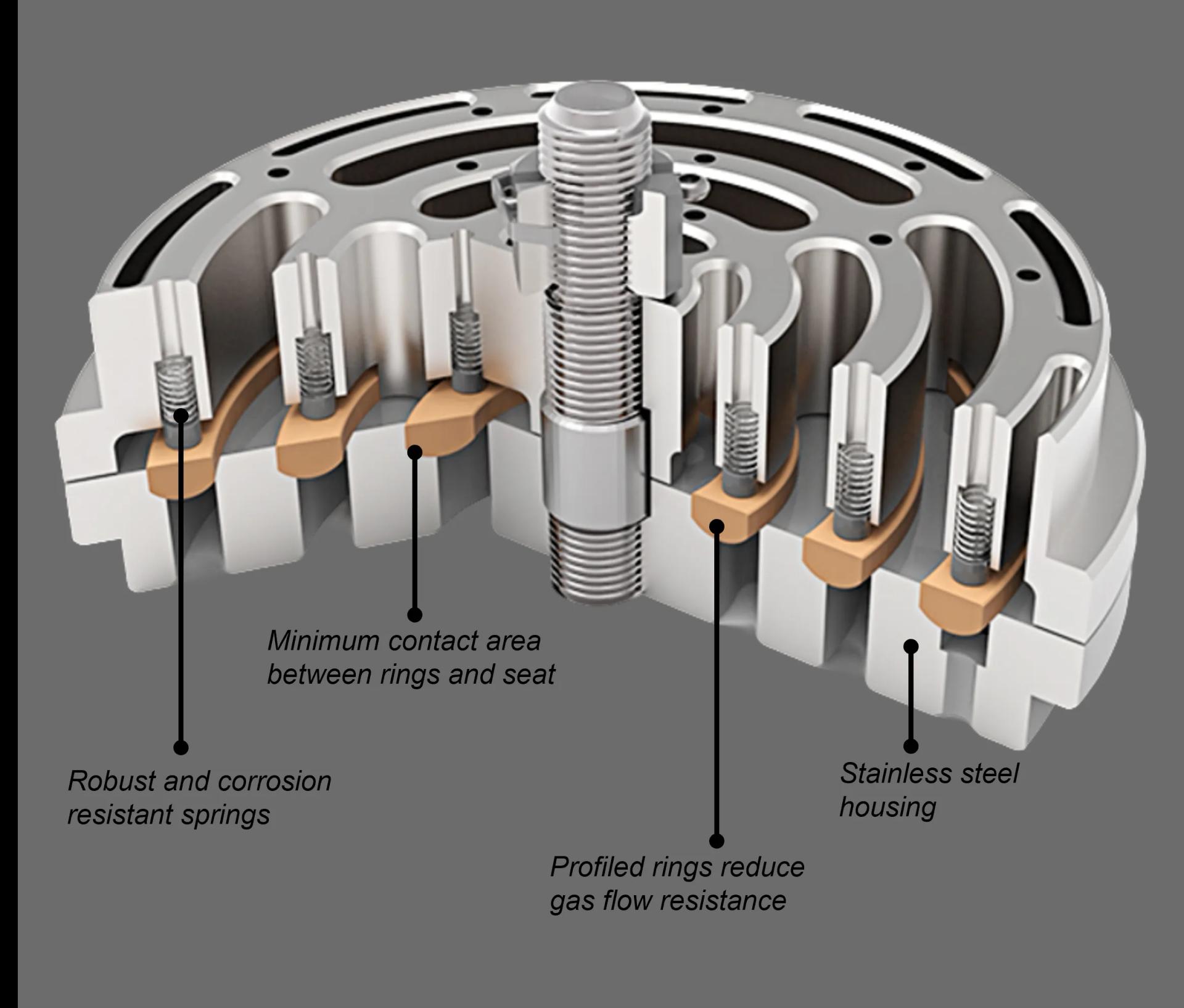 Minimum contact area between rings and seat

Robust and corrosion resistant springs

Stainless steel housing

Profiled rings reduce gas flow resistance