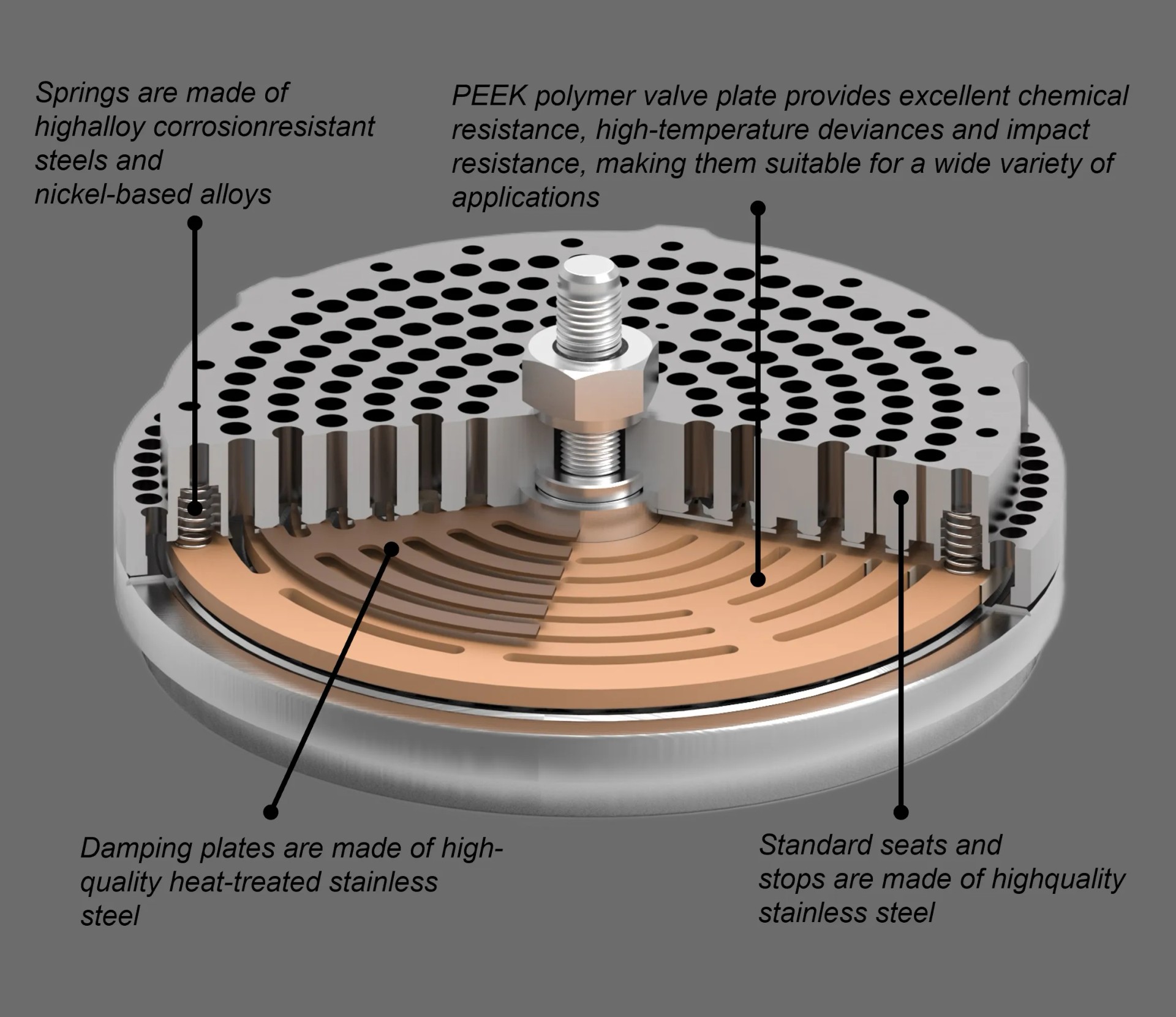 Springs are made of highalloy corrosionresistant steels and nickel-based alloys

PEEK polymer valve plate provides excellent chemical resistance, high-temperature deviances and impact resistance, making them suitable for a wide variety of applications

Damping plates are made of high-quality heat-treated stainless steel

Standard seats and stops are made of highquality stainless steel