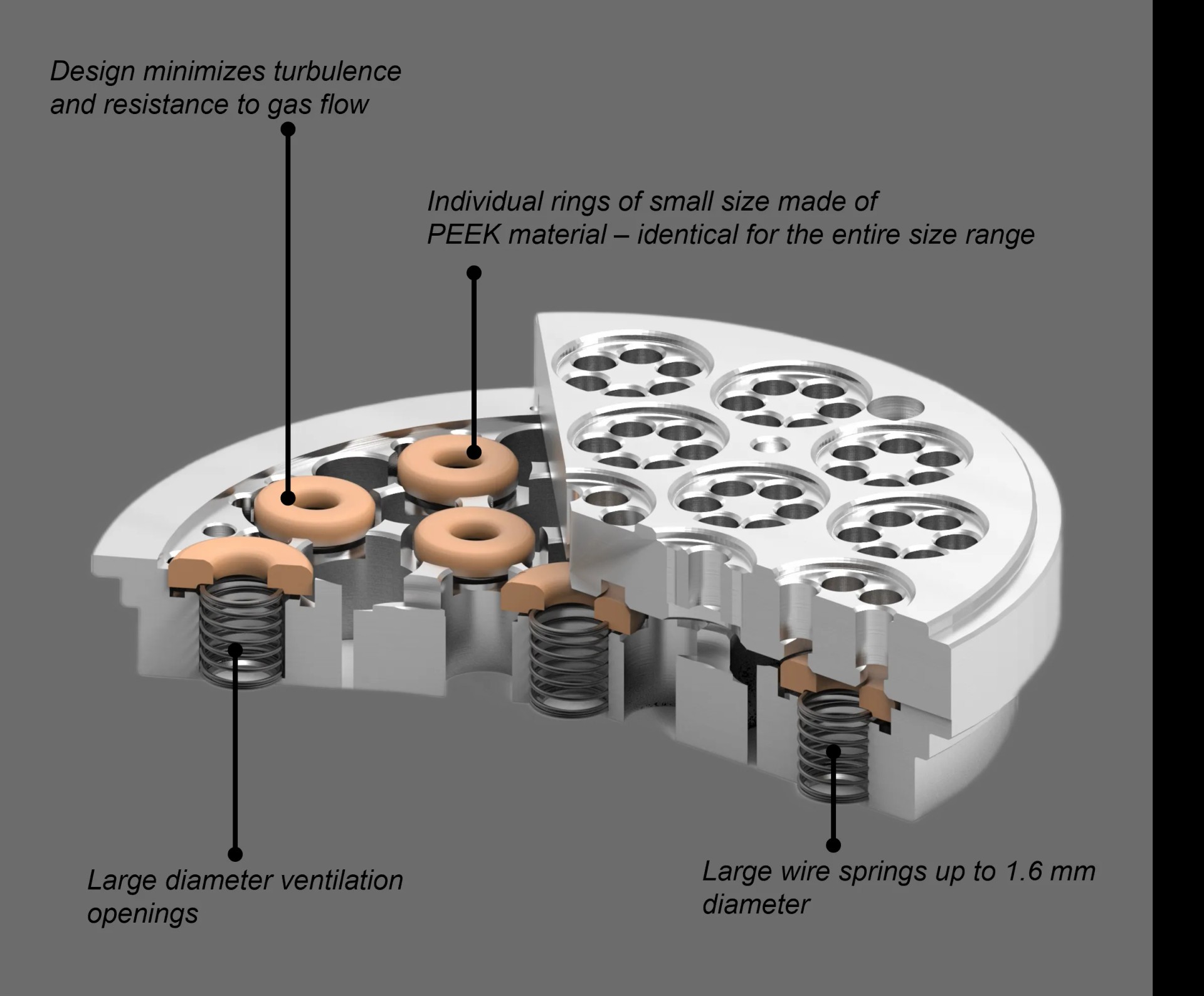 Design minimizes turbulence and resistance to gas flow

Individual rings of small size made of PEEK material – identical for the entire size range

Large diameter ventilation openings

Large wire springs up to 1.6 mm diameter