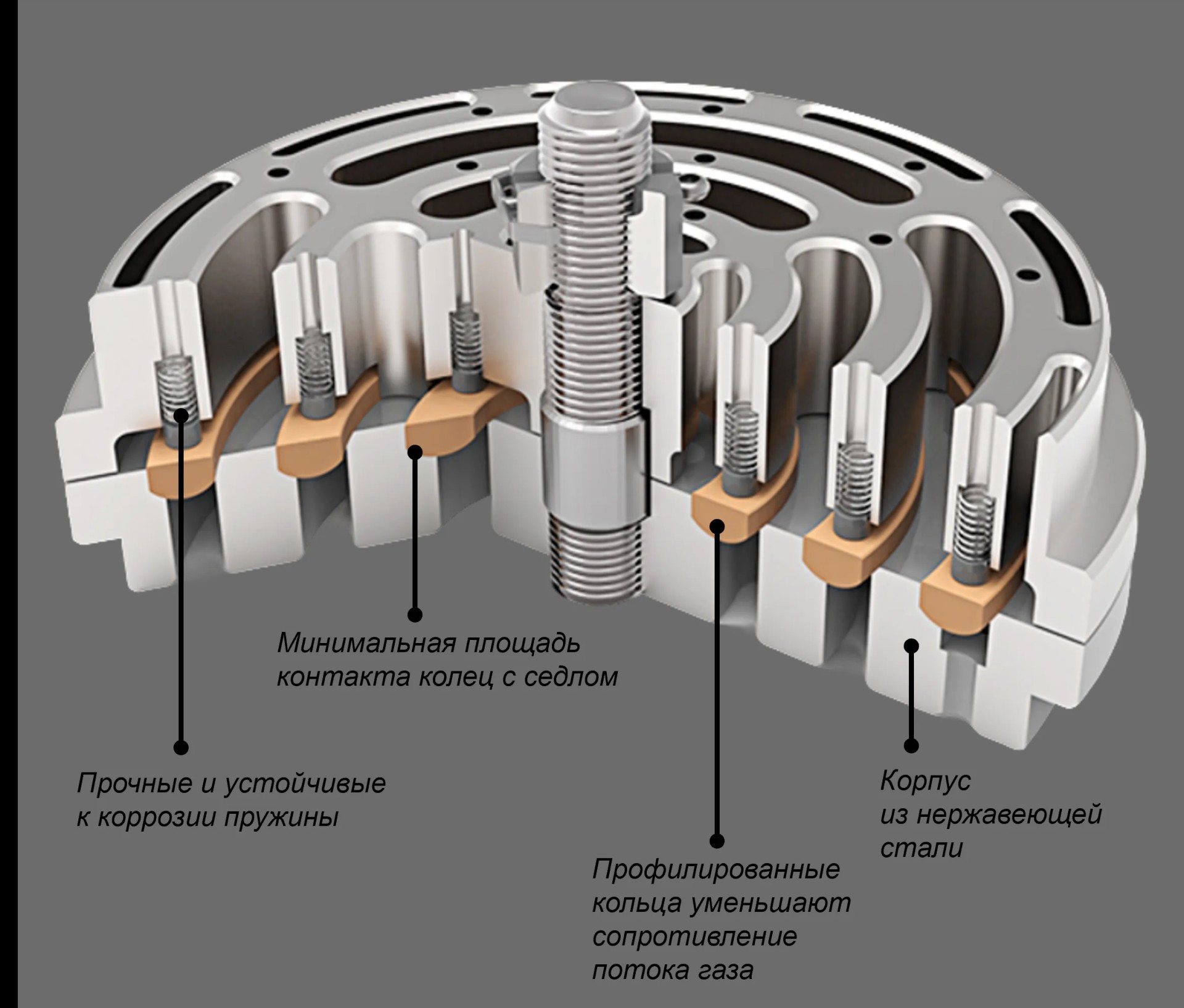 Минимальная площадь контакта колец с седлом

Прочные и устойчивые к коррозии пружины

Корпус из нержавеющей стали

Профилированные кольца уменьшают сопротивление потока газа